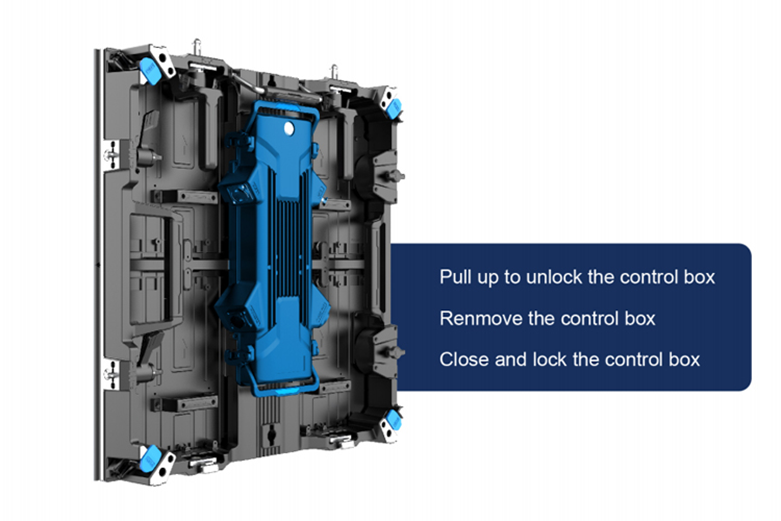 Pull up to unlock the control box

Renmove the control box

Close and lock the control box